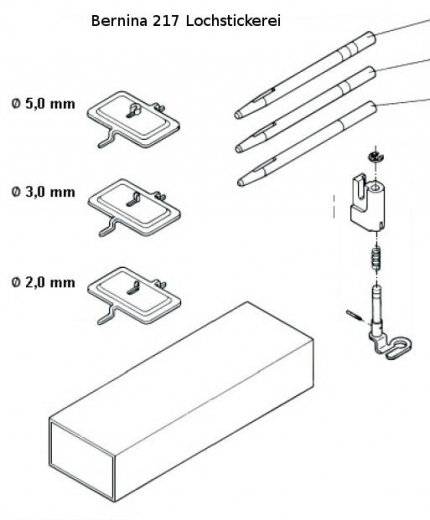 Bernina 217 Lochstickerei

Ø 5,0 mm

Ø 3,0 mm

Ø 2,0 mm