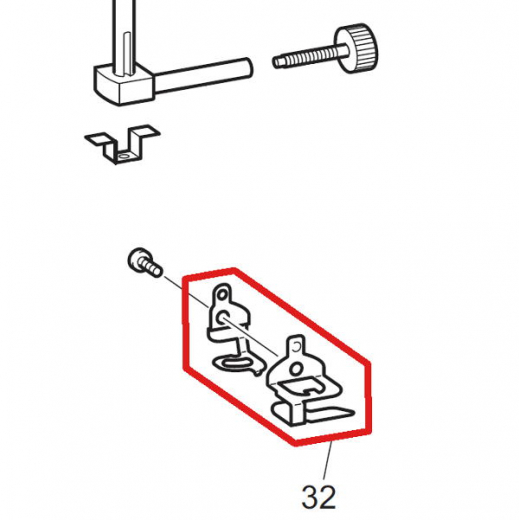 32