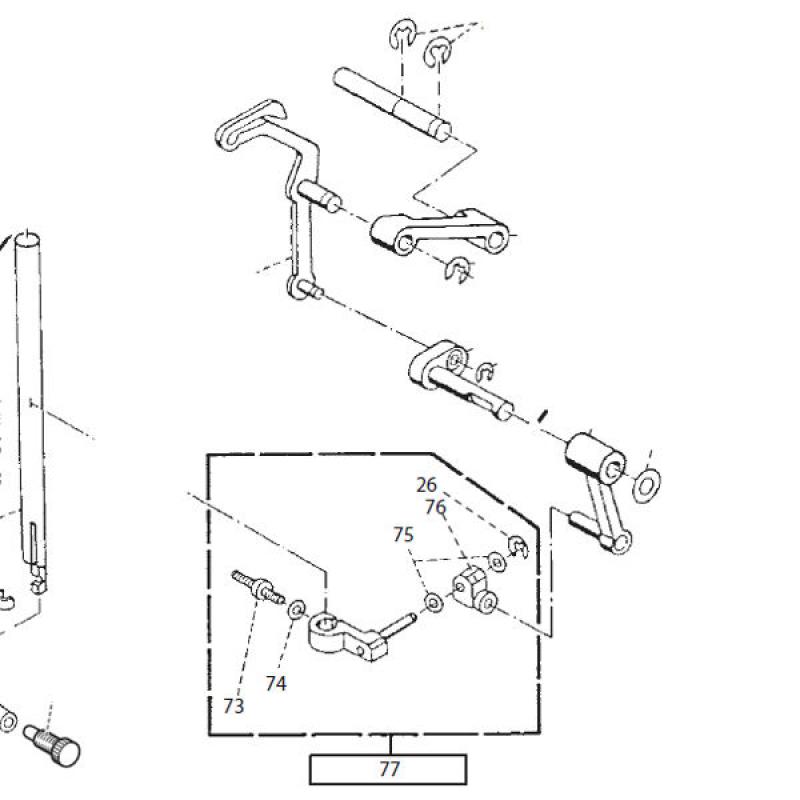 26
76
75
74
73
77