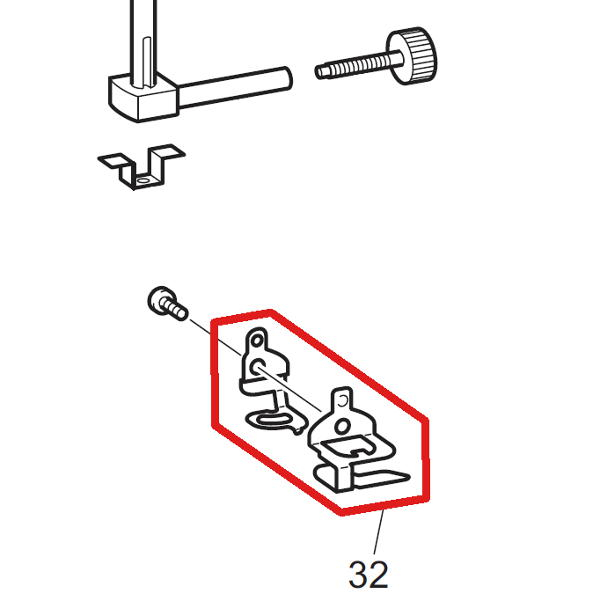 32