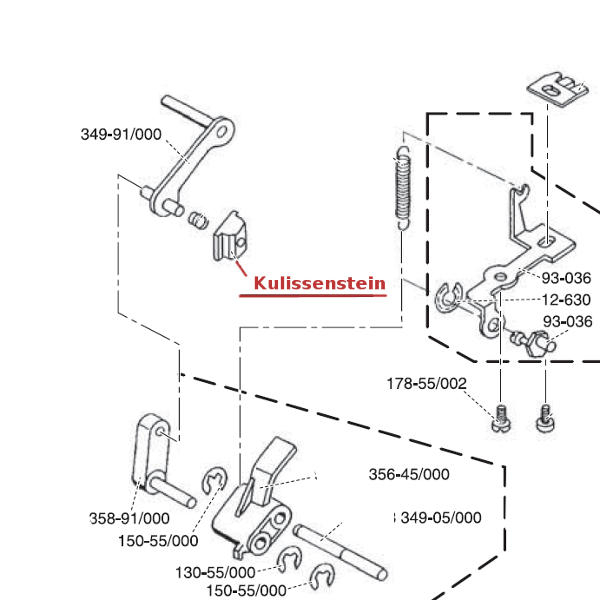 349-91/000

Kulissenstein

93-036
12-630
93-036

178-55/002

356-45/000

349-05/000

358-91/000
150-55/000

130-55/000
150-55/000